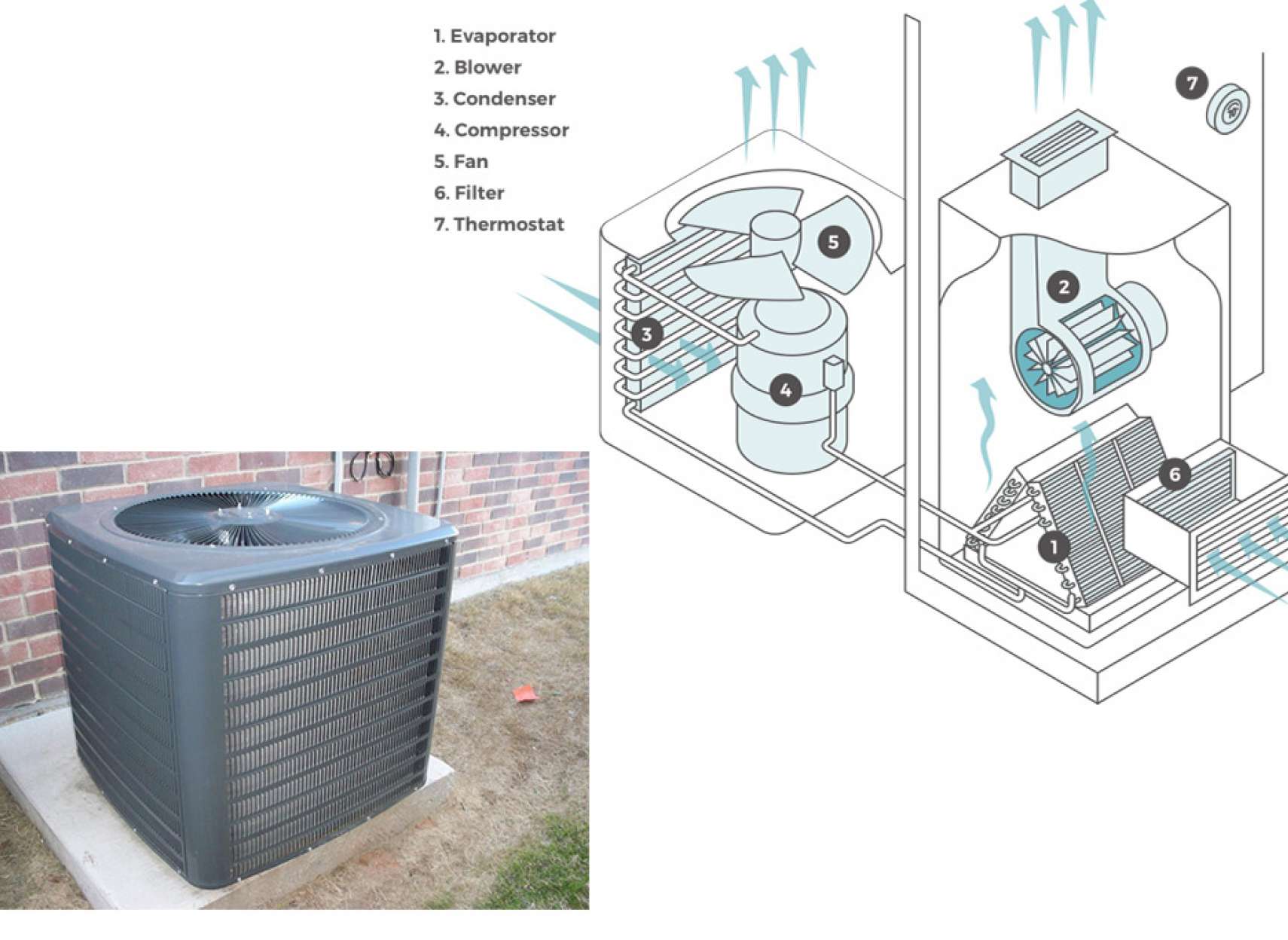 1. Evaporator
2. Blower
3. Condenser
4. Compressor
5. Fan
6. Filter
7. Thermostat

7

5

2

3

4

6

1